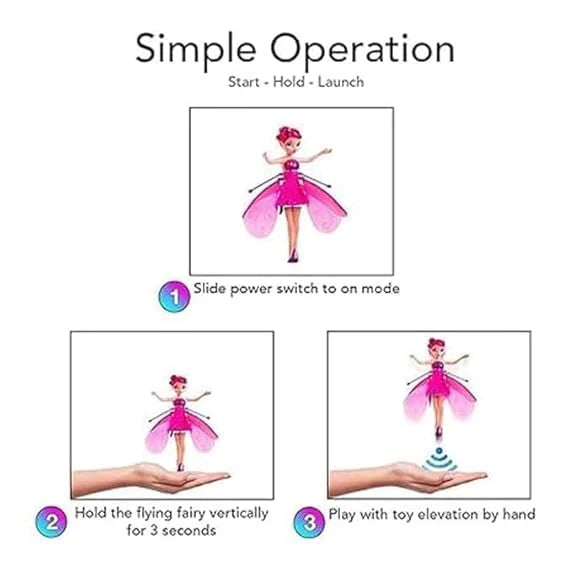 Simple Operation
Start - Hold - Launch

1 Slide power switch to on mode

2 Hold the flying fairy vertically for 3 seconds

3 Play with toy elevation by hand