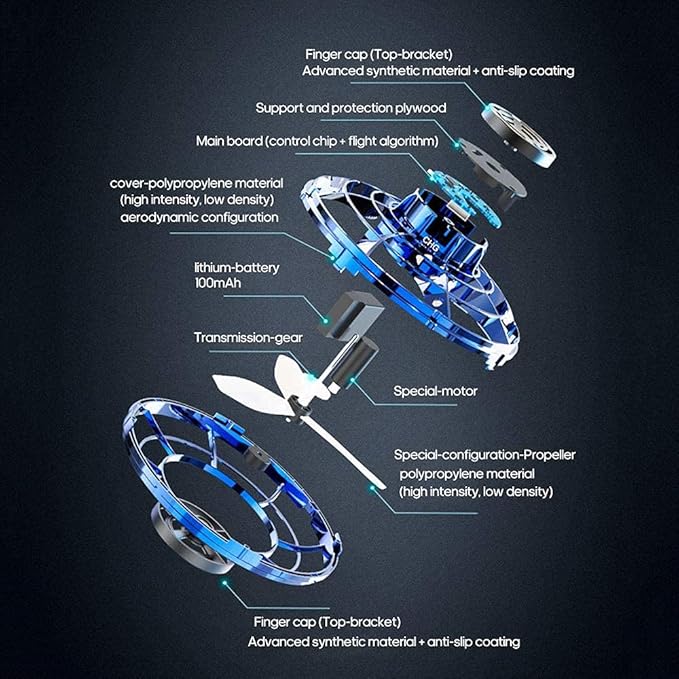 Finger cap (Top-bracket)
Advanced synthetic material + anti-slip coating

Support and protection plywood

Main board (control chip + flight algorithm)

cover-polypropylene material
(high intensity, low density)
aerodynamic configuration

CHG

lithium-battery
100mAh

Transmission-gear

Special-motor

Special-configuration-Propeller
polypropylene material
(high intensity, low density)

Finger cap (Top-bracket)
Advanced synthetic material + anti-slip coating