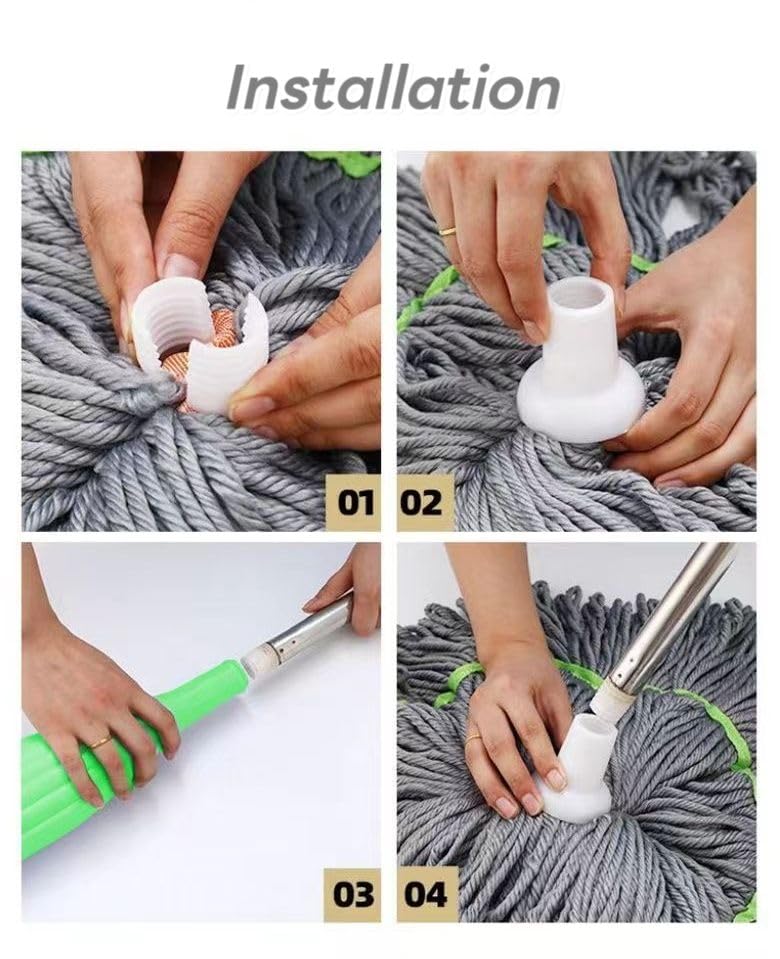 Installation

01

02

03

04