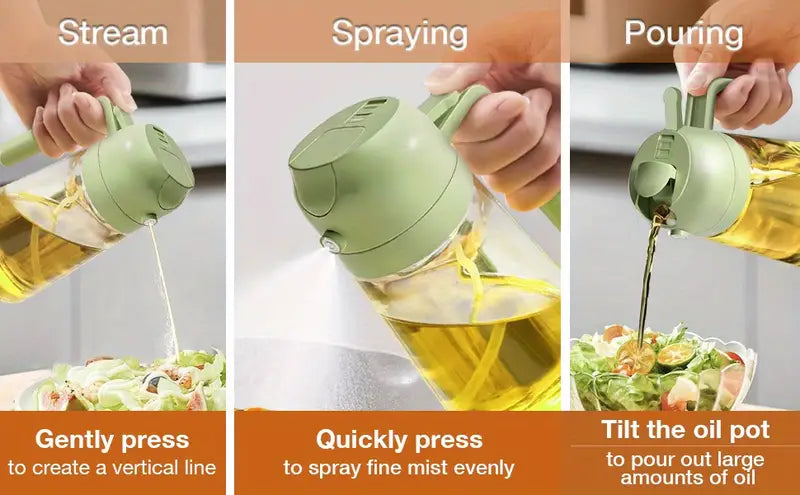 Stream

Gently press
to create a vertical line

Spraying

Quickly press
to spray fine mist evenly

Pouring

Tilt the oil pot
to pour out large amounts of oil