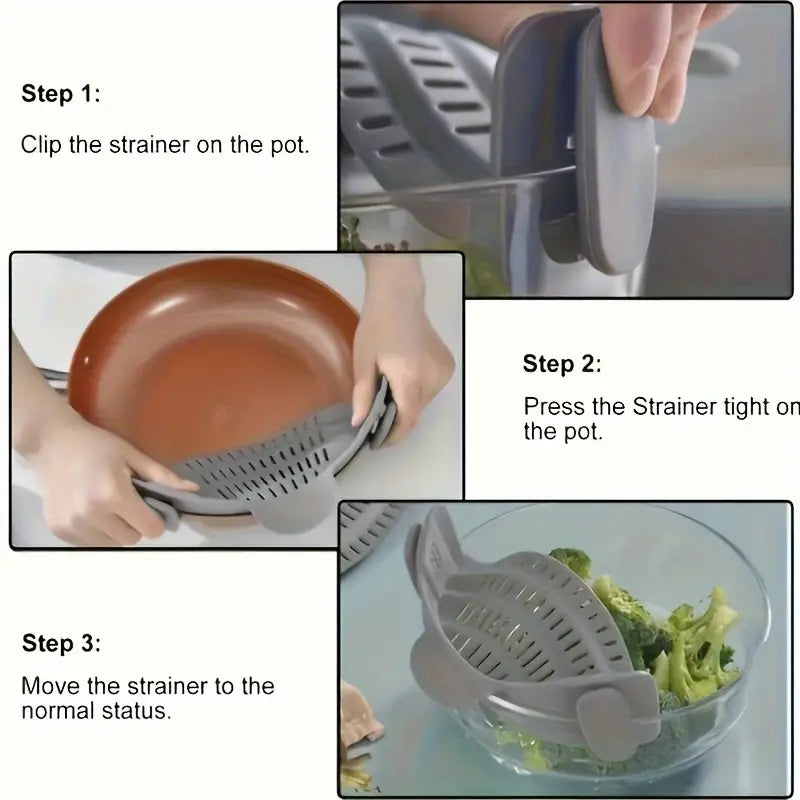 Step 1:

Clip the strainer on the pot.

Step 2:

Press the Strainer tight on the pot.

Step 3:

Move the strainer to the normal status.